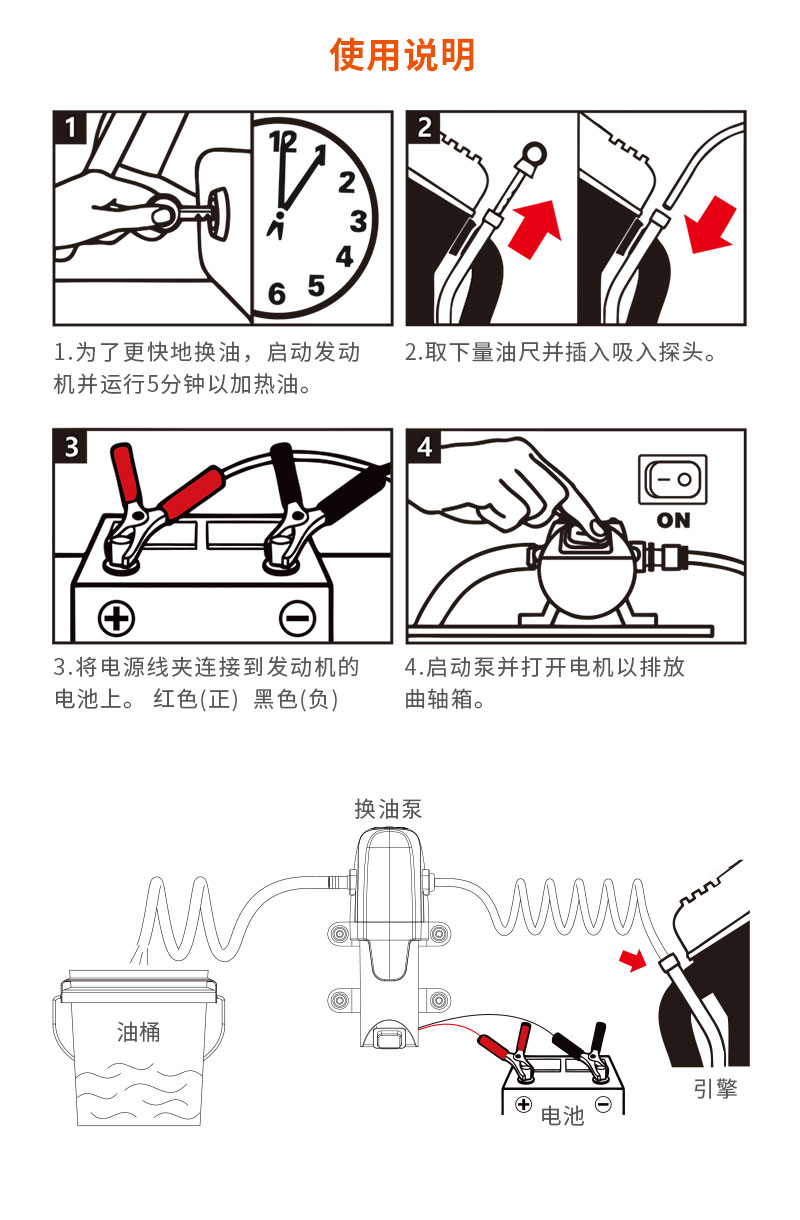 使用说明

1

12 1 2 3 4 5 6

1.为了更快地换油，启动发动机并运行5分钟以加热油。

2

2.取下量油尺并插入吸入探头。

3

3.将电源线夹连接到发动机的电池上。 红色(正) 黑色(负)

4

ON

4.启动泵并打开电机以排放曲轴箱。

换油泵

油桶

电池

引擎