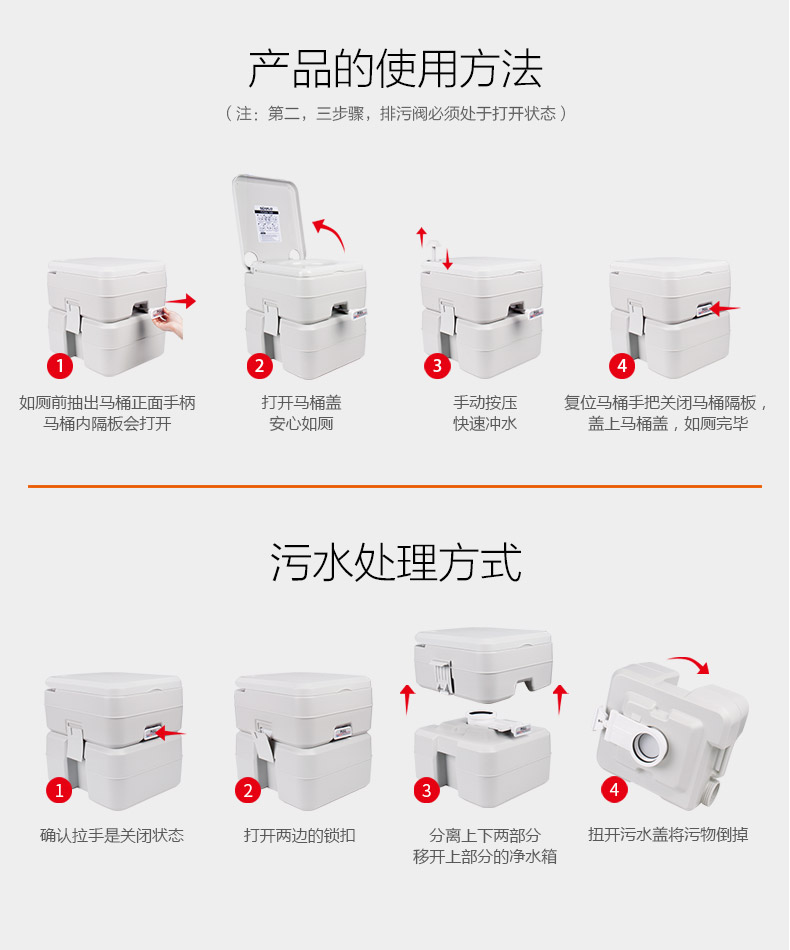 产品的使用方法

（注：第二，三步骤，排污阀必须处于打开状态）

1
如厕前抽出马桶正面手柄
马桶内隔板会打开

2
打开马桶盖
安心如厕

3
手动按压
快速冲水

4
复位马桶手把关闭马桶隔板，
盖上马桶盖，如厕完毕

污水处理方式

1
确认拉手是关闭状态

2
打开两边的锁扣

3
分离上下两部分
移开上部分的净水箱

4
扭开污水盖将污物倒掉